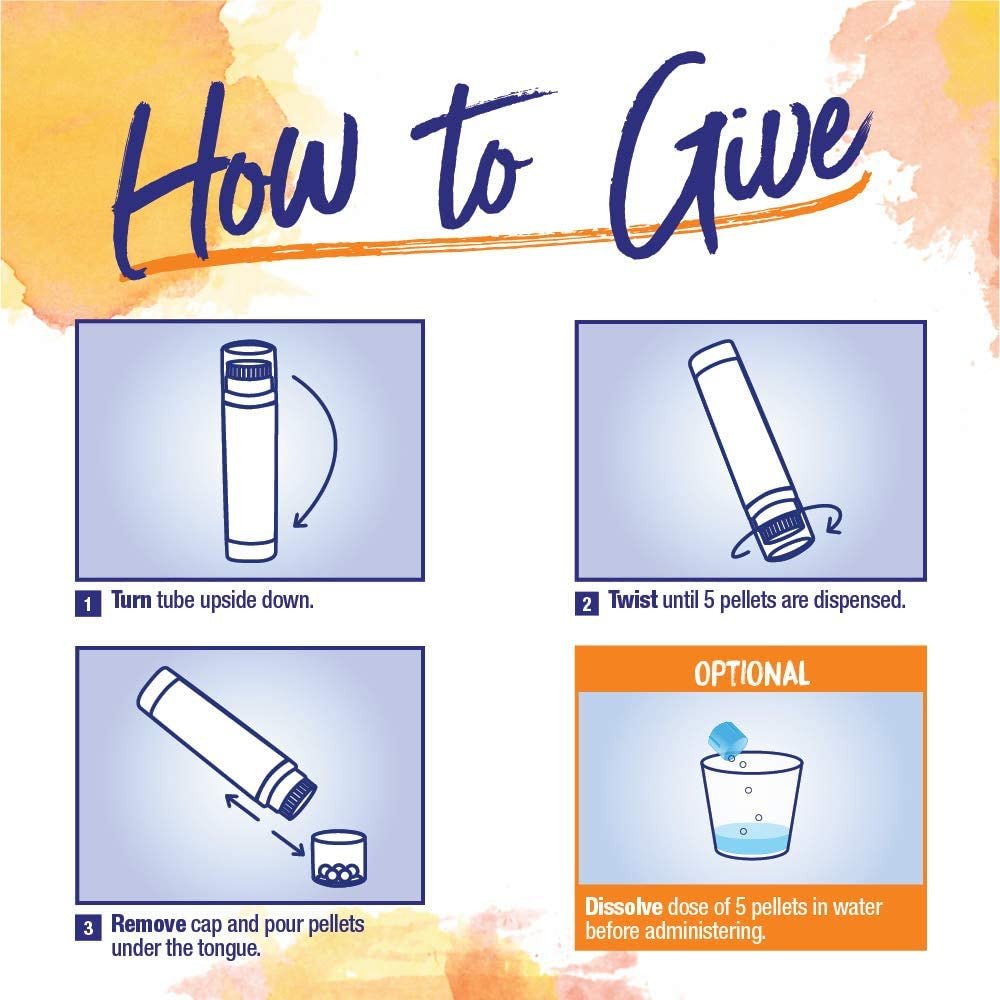 How to Give

1 Turn tube upside down.

2 Twist until 5 pellets are dispensed.

3 Remove cap and pour pellets under the tongue.

OPTIONAL

Dissolve dose of 5 pellets in water before administering.